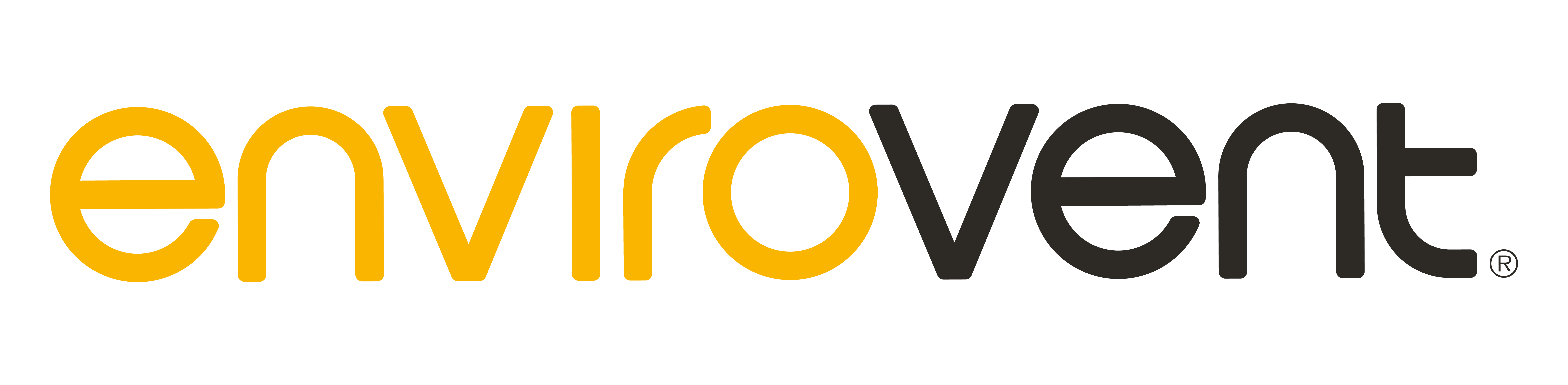 envirovent®